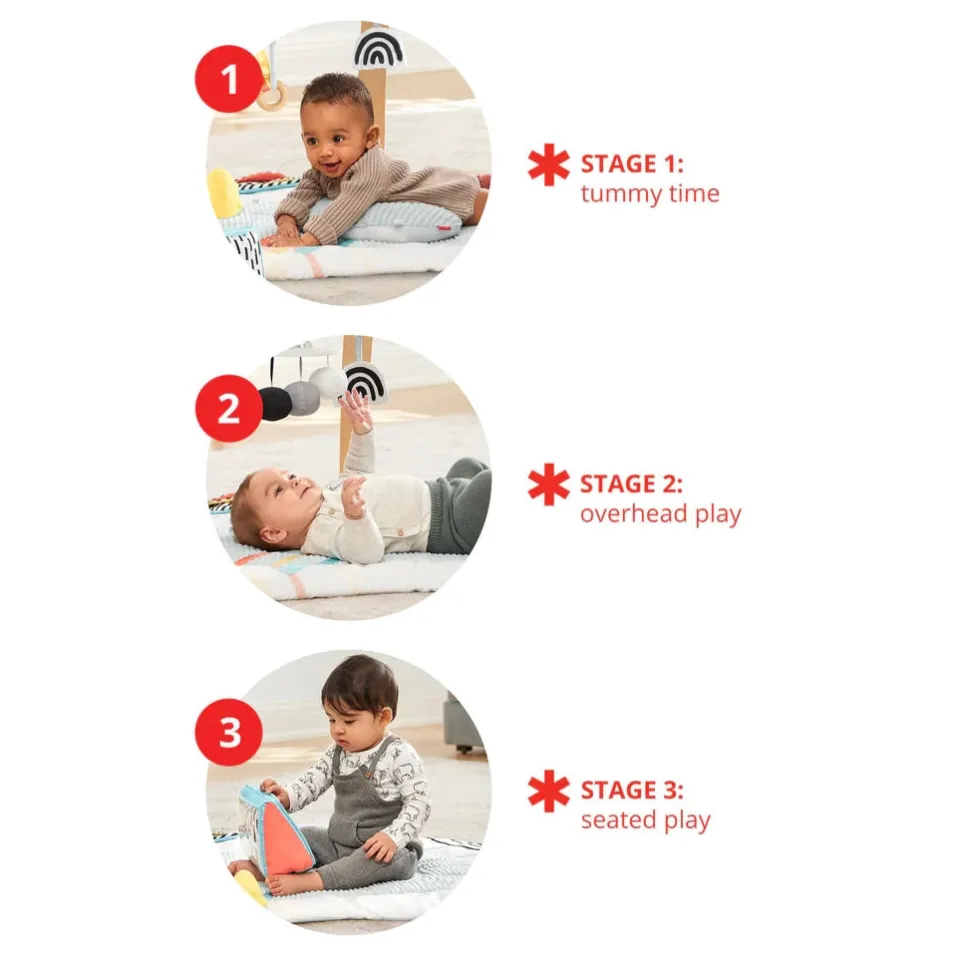 1

STAGE 1:
tummy time

2

STAGE 2:
overhead play

3

STAGE 3:
seated play